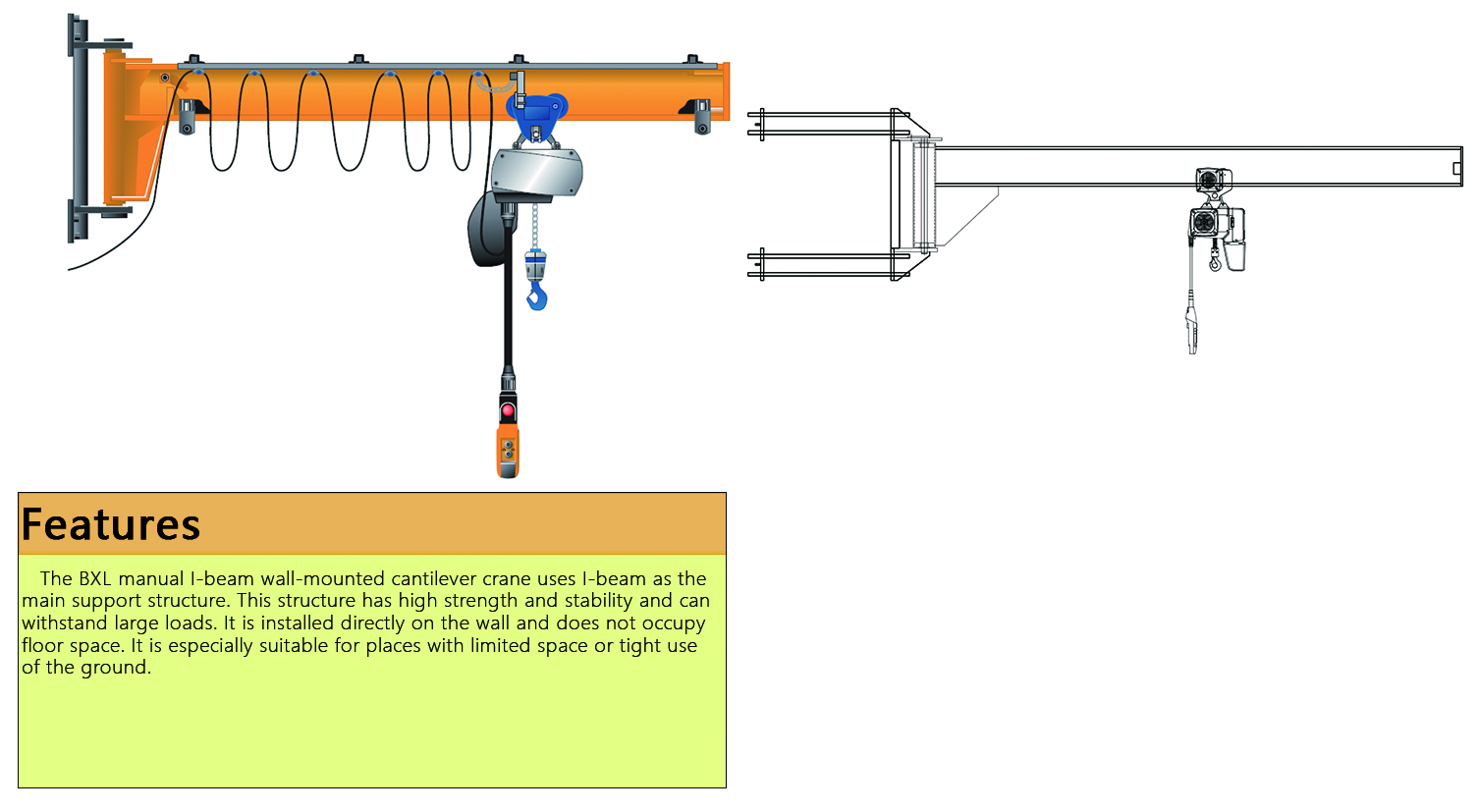 Features

The BXL manual I-beam wall-mounted cantilever crane uses I-beam as the main support structure. This structure has high strength and stability and can withstand large loads. It is installed directly on the wall and does not occupy floor space. It is especially suitable for places with limited space or tight use of the ground.